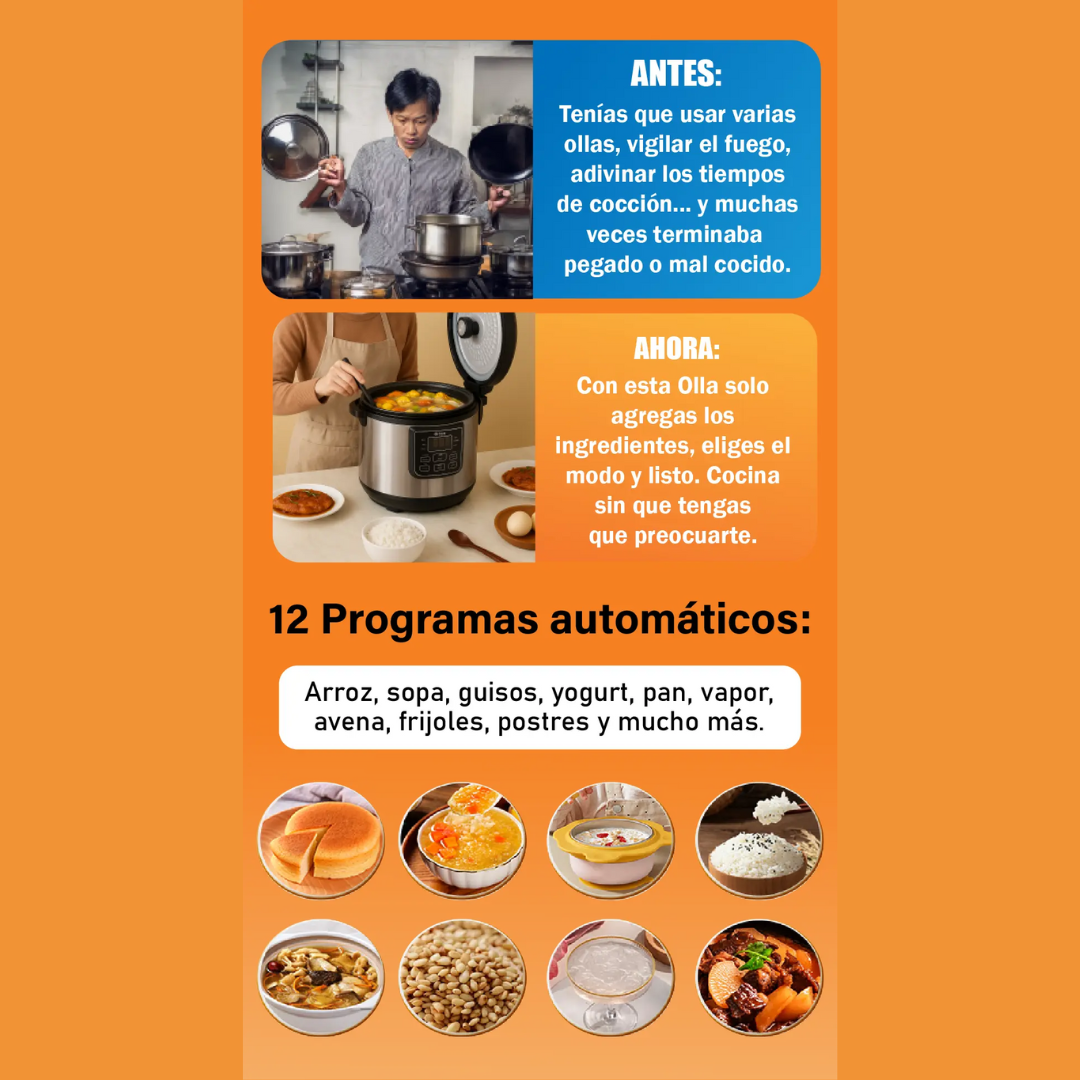 ANTES:

Tenías que usar varias ollas, vigilar el fuego, adivinar los tiempos de cocción... y muchas veces terminaba pegado o mal cocido.

AHORA:

Con esta Olla solo agregas los ingredientes, eliges el modo y listo. Cocina sin que tengas que preocuarte.

12 Programas automáticos:

Arroz, sopa, guisos, yogurt, pan, vapor, avena, frijoles, postres y mucho más.