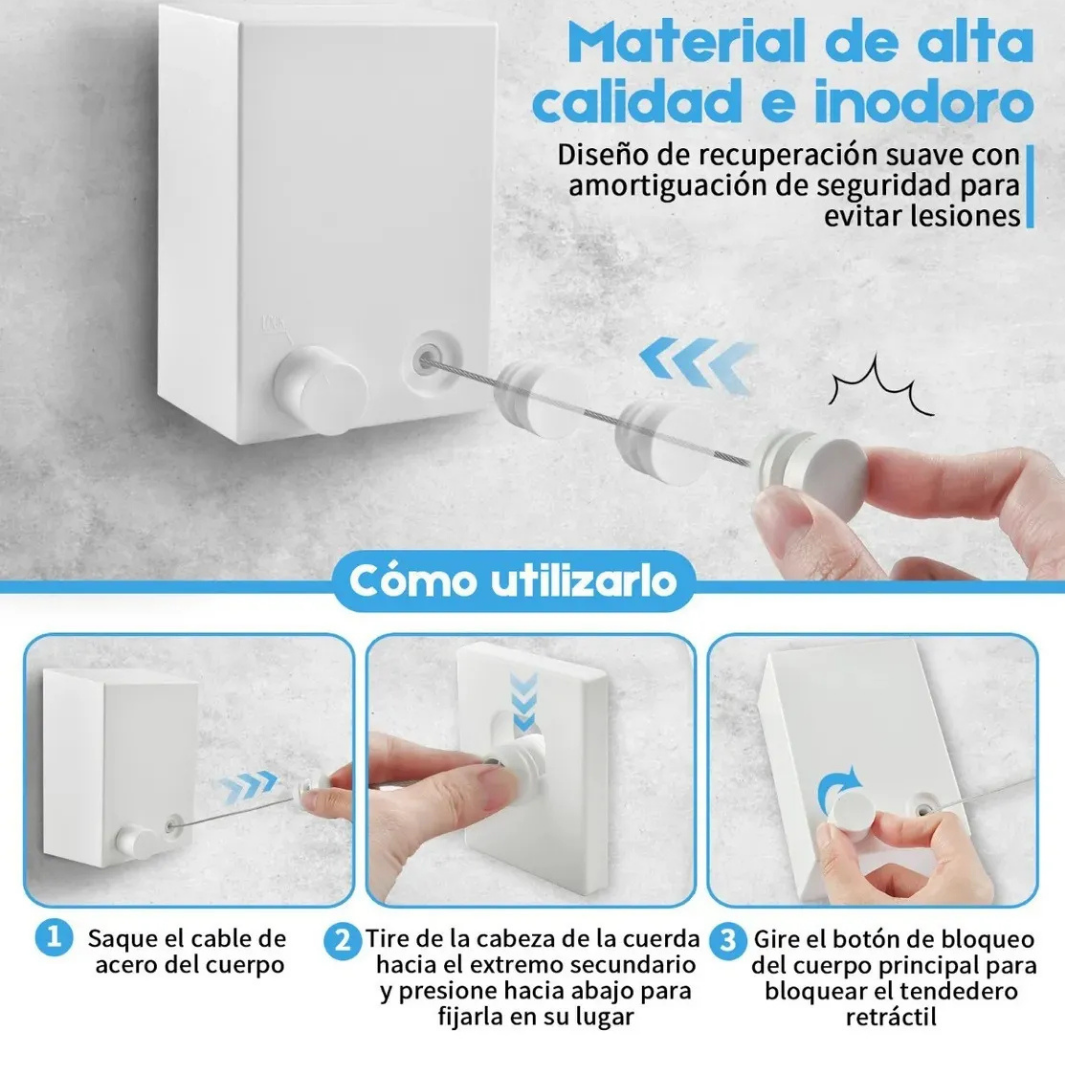 Material de alta calidad e inodoro

Diseño de recuperación suave con amortiguación de seguridad para evitar lesiones

Cómo utilizarlo

1 Saque el cable de acero del cuerpo

2 Tire de la cabeza de la cuerda hacia el extremo secundario y presione hacia abajo para fijarla en su lugar

3 Gire el botón de bloqueo del cuerpo principal para bloquear el tendedero retráctil