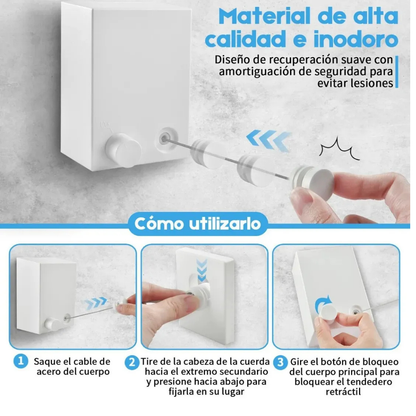 Material de alta calidad e inodoro

Diseño de recuperación suave con amortiguación de seguridad para evitar lesiones

Cómo utilizarlo

1 Saque el cable de acero del cuerpo

2 Tire de la cabeza de la cuerda hacia el extremo secundario y presione hacia abajo para fijarla en su lugar

3 Gire el botón de bloqueo del cuerpo principal para bloquear el tendedero retráctil