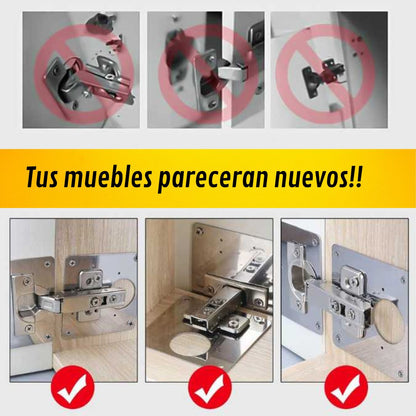 Tus muebles pareceran nuevos!!