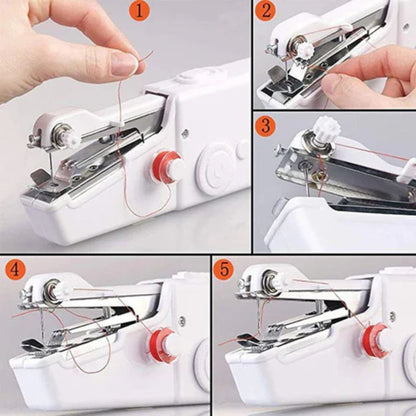 1
2
3
4
5