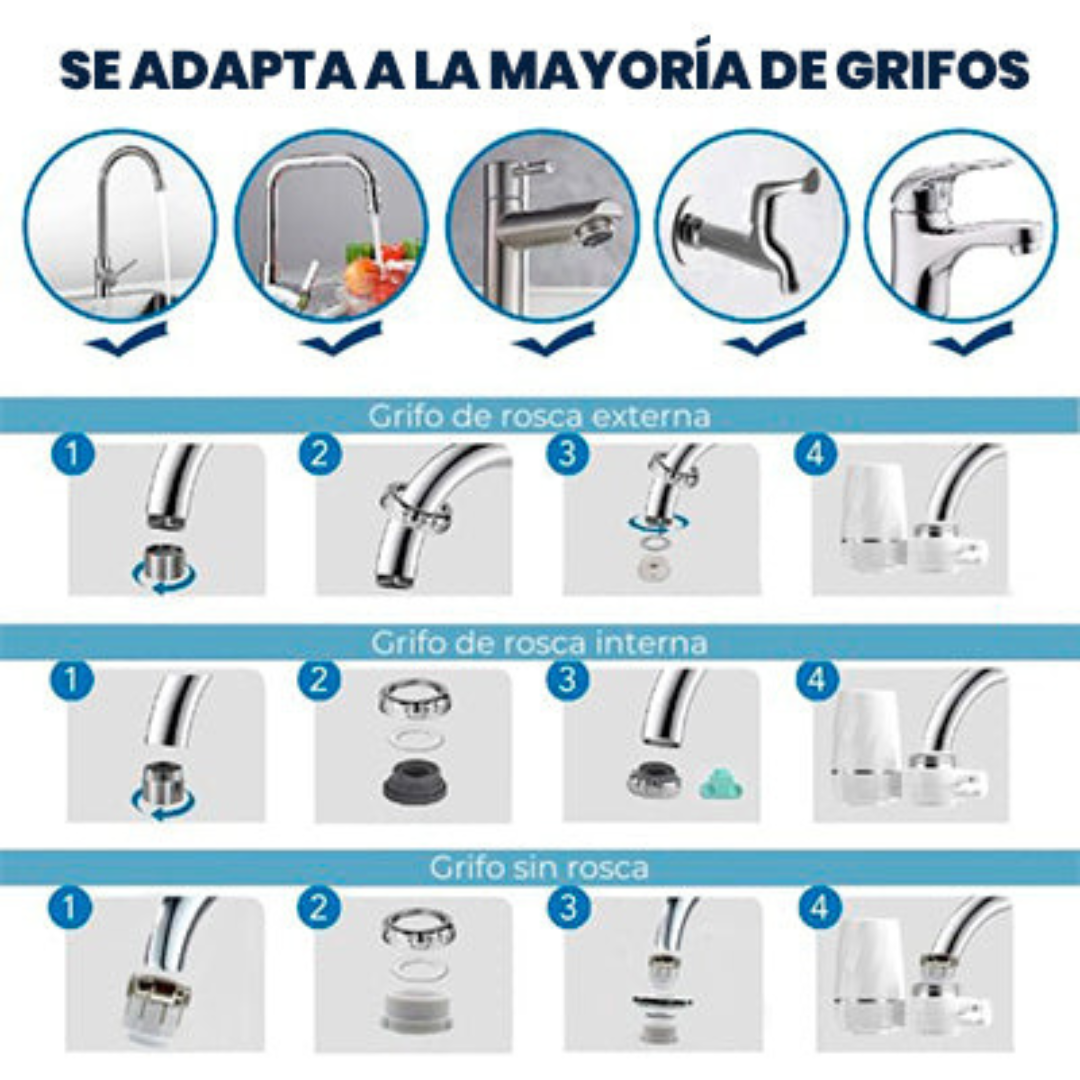 SE ADAPTA A LA MAYORÍA DE GRIFOS

Grifo de rosca externa

1 2 3 4

Grifo de rosca interna

1 2 3 4

Grifo sin rosca

1 2 3 4