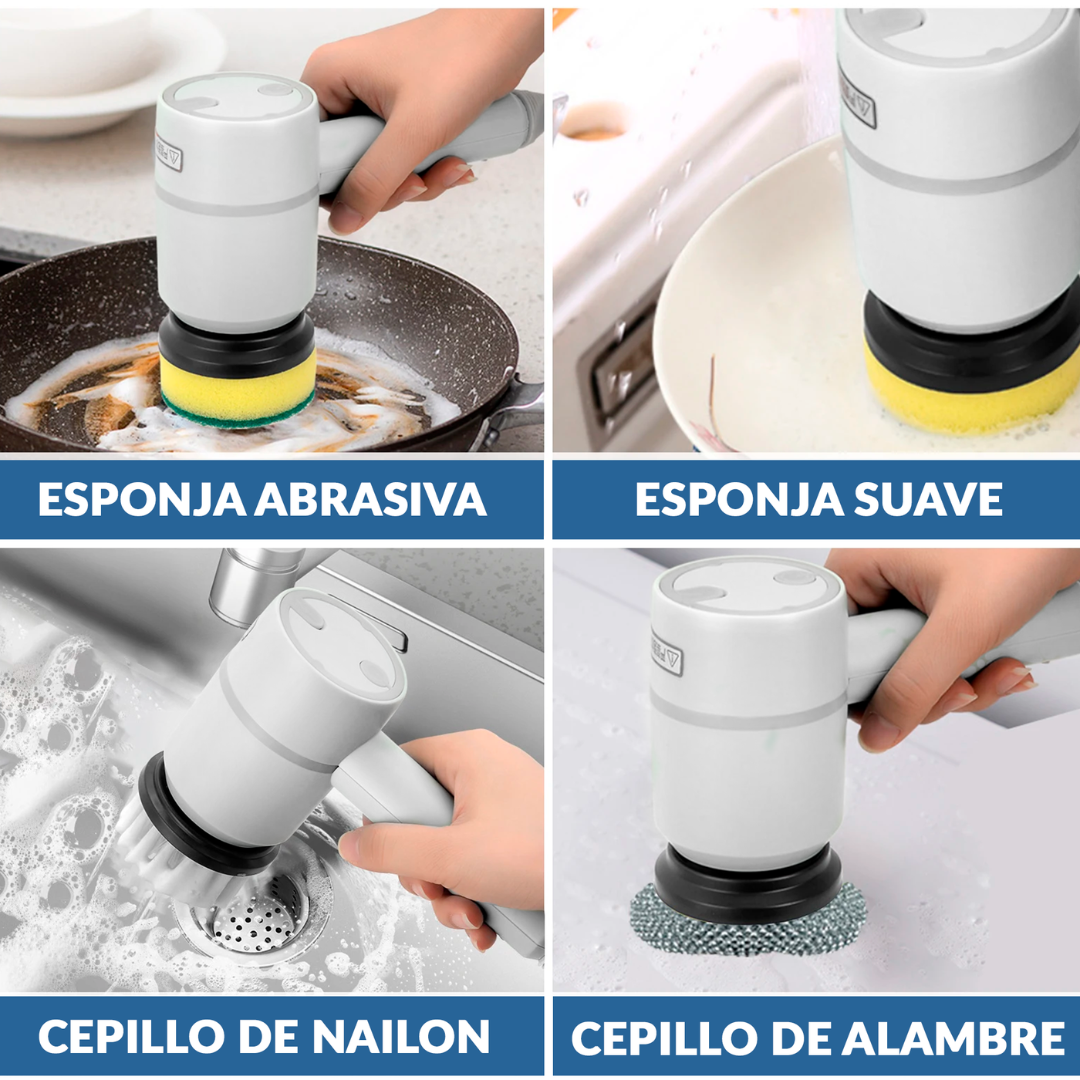 ESPONJA ABRASIVA

ESPONJA SUAVE

CEPILLO DE NAILON

CEPILLO DE ALAMBRE