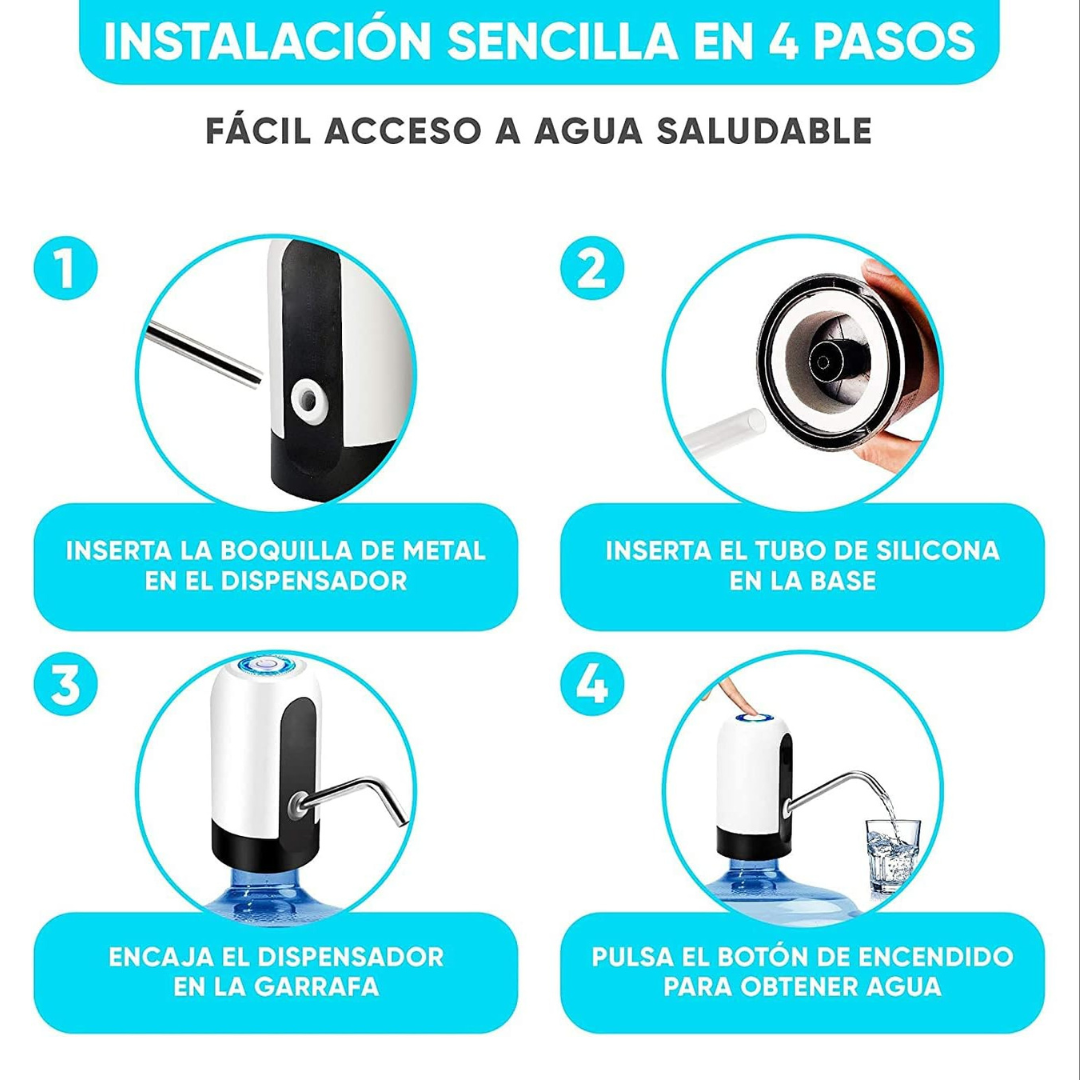 INSTALACIÓN SENCILLA EN 4 PASOS

FÁCIL ACCESO A AGUA SALUDABLE

1

INSERTA LA BOQUILLA DE METAL EN EL DISPENSADOR

2

INSERTA EL TUBO DE SILICONA EN LA BASE

3

ENCAJA EL DISPENSADOR EN LA GARRAFA

4

PULSA EL BOTÓN DE ENCENDIDO PARA OBTENER AGUA