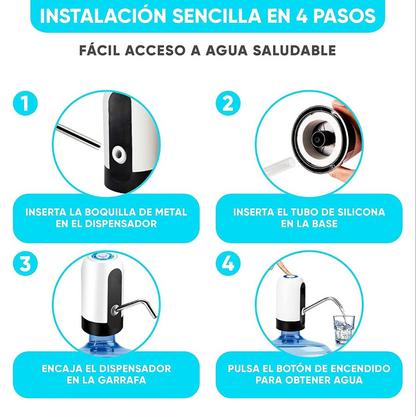 INSTALACIÓN SENCILLA EN 4 PASOS

FÁCIL ACCESO A AGUA SALUDABLE

1

INSERTA LA BOQUILLA DE METAL EN EL DISPENSADOR

2

INSERTA EL TUBO DE SILICONA EN LA BASE

3

ENCAJA EL DISPENSADOR EN LA GARRAFA

4

PULSA EL BOTÓN DE ENCENDIDO PARA OBTENER AGUA