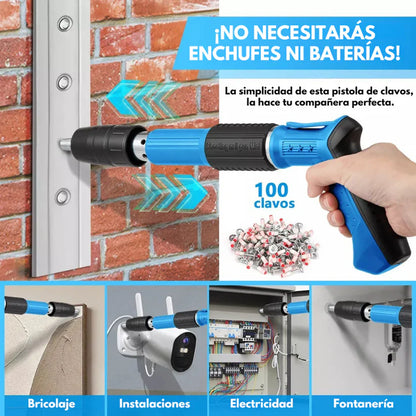 ¡NO NECESITARÁS ENCHUFES NI BATERÍAS!

La simplicidad de esta pistola de clavos, la hace tu compañera perfecta.

100 clavos

Bricolaje

Instalaciones

Electricidad

Fontanería